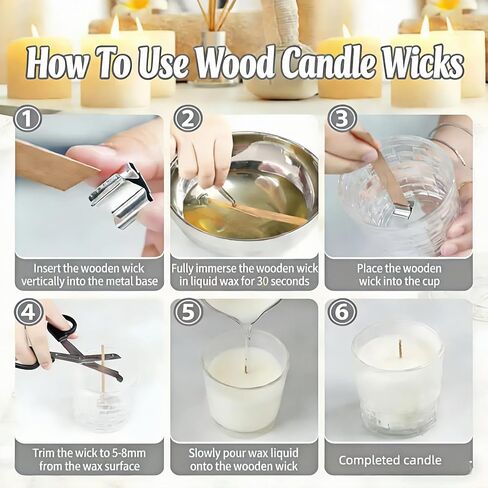 How To Use Wood Candle Wicks

1
Insert the wooden wick vertically into the metal base

2
Fully immerse the wooden wick in liquid wax for 30 seconds

3
Place the wooden wick into the cup

4
Trim the wick to 5-8mm from the wax surface

5
Slowly pour wax liquid onto the wooden wick

6
Completed candle