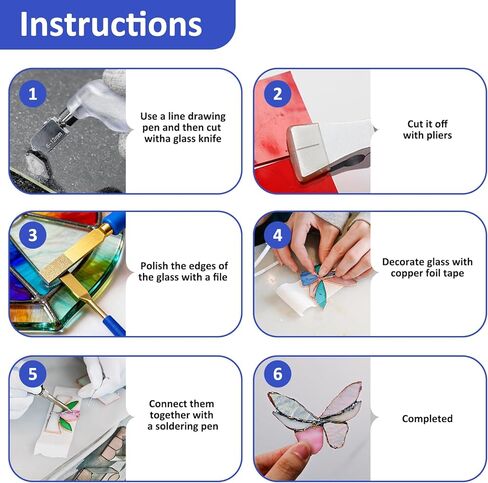 Instructions

1
Use a line drawing pen and then cut witha glass knife

2
Cut it off with pliers

3
Polish the edges of the glass with a file

4
Decorate glass with copper foil tape

5
Connect them together with a soldering pen

6
Completed