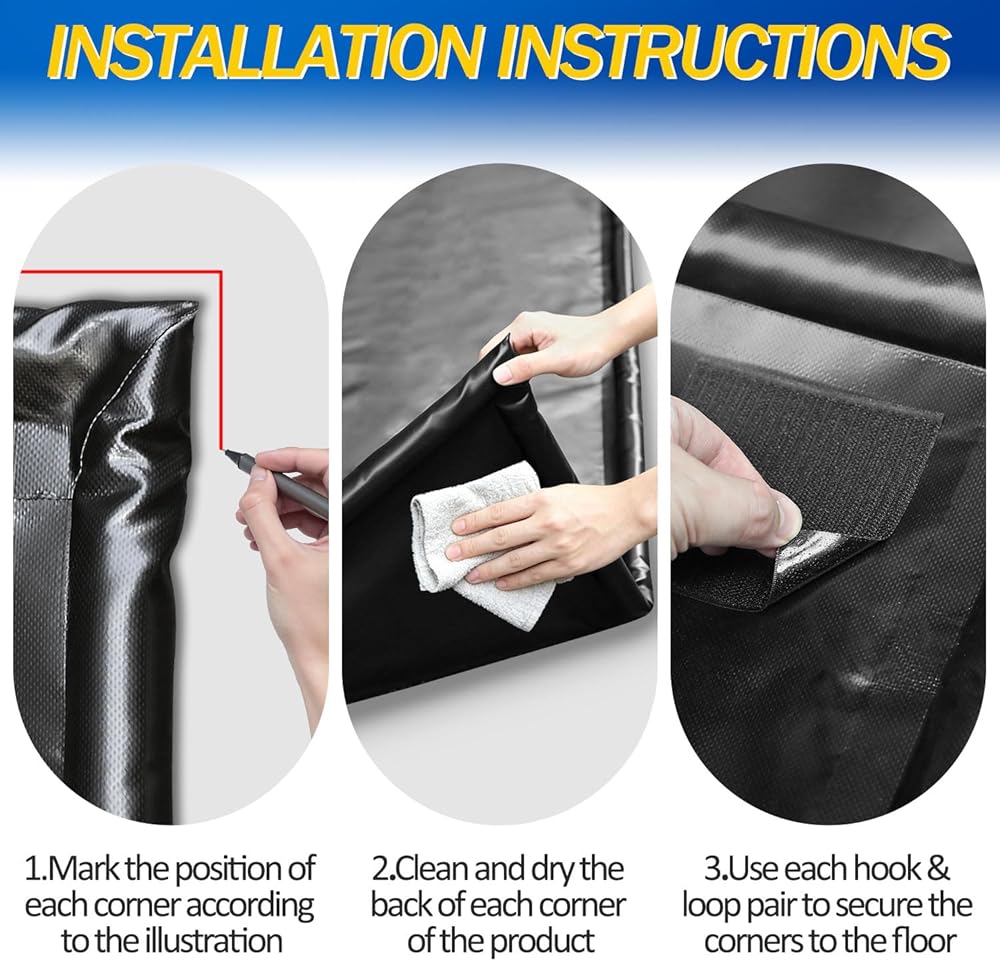 INSTALLATION INSTRUCTIONS

1.Mark the position of each corner according to the illustration

2.Clean and dry the back of each corner of the product

3.Use each hook & loop pair to secure the corners to the floor