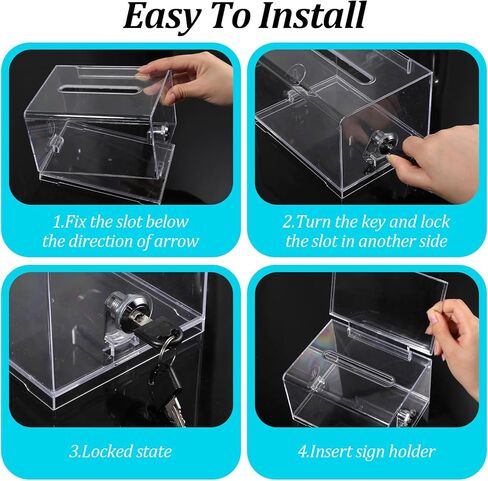 Easy To Install

1.Fix the slot below the direction of arrow

2.Turn the key and lock the slot in another side

3.Locked state

4.Insert sign holder