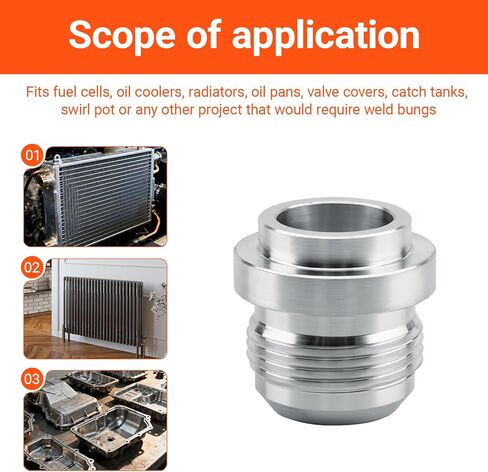 Scope of application

Fits fuel cells, oil coolers, radiators, oil pans, valve covers, catch tanks, swirl pot or any other project that would require weld bungs

01

02

03