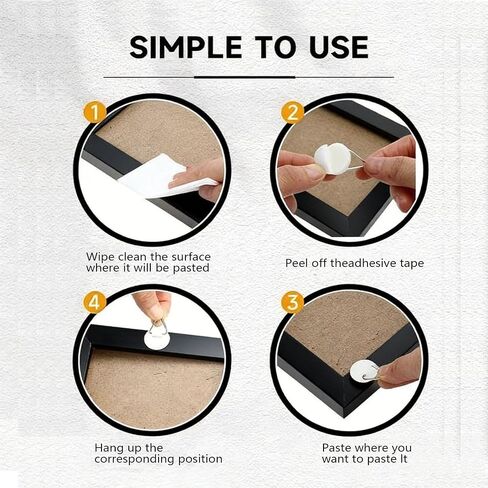 SIMPLE TO USE

1

Wipe clean the surface where it will be pasted

2

Peel off theadhesive tape

4

Hang up the corresponding position

3

Paste where you want to paste It