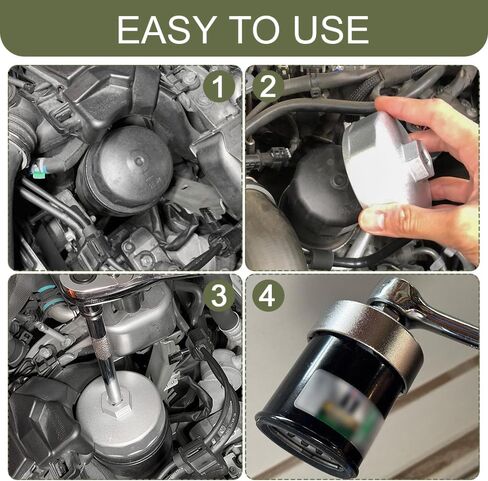 EASY TO USE

1

2

3

4