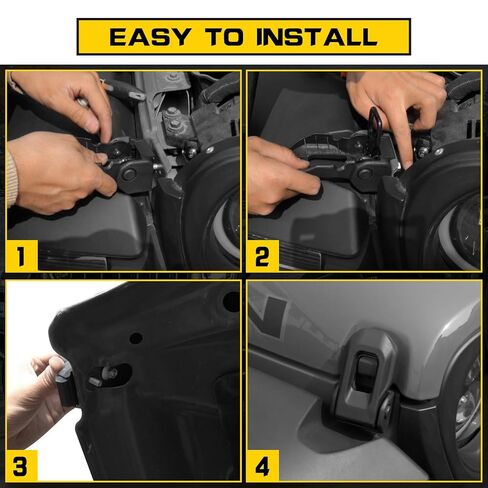 EASY TO INSTALL

1

2

3

4