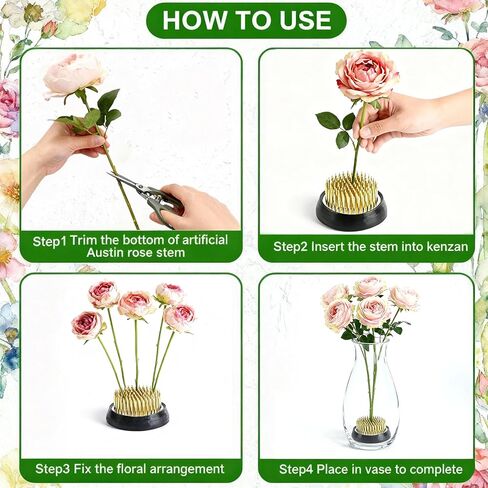 HOW TO USE

Step1 Trim the bottom of artificial Austin rose stem

Step2 Insert the stem into kenzan

Step3 Fix the floral arrangement

Step4 Place in vase to complete