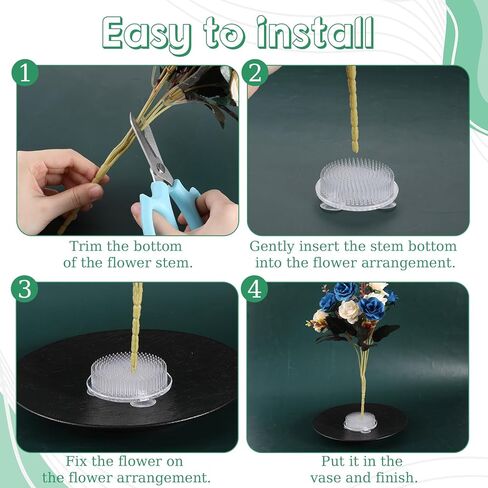 Easy to install

1

Trim the bottom of the flower stem.

2

Gently insert the stem bottom into the flower arrangement.

3

Fix the flower on the flower arrangement.

4

Put it in the vase and finish.