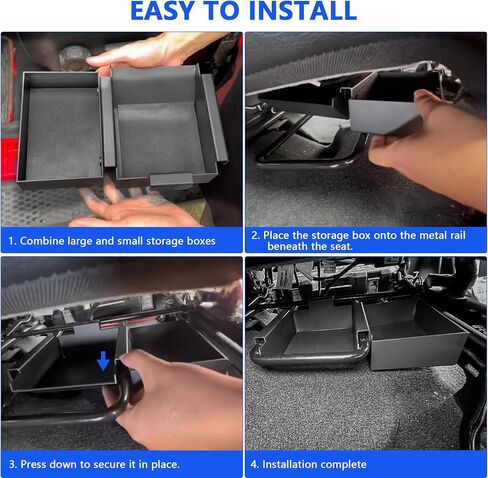 EASY TO INSTALL

1. Combine large and small storage boxes

2. Place the storage box onto the metal rail beneath the seat.

3. Press down to secure it in place.

4. Installation complete