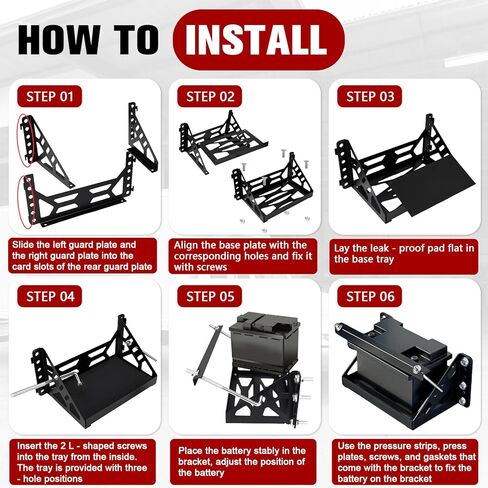 HOW TO INSTALL

STEP 01

Slide the left guard plate and the right guard plate into the card slots of the rear guard plate

STEP 02

Align the base plate with the corresponding holes and fix it with screws

STEP 03

Lay the leak - proof pad flat in the base tray

STEP 04

Insert the 2 L - shaped screws into the tray from the inside. The tray is provided with three - hole positions

STEP 05

Place the battery stably in the bracket, adjust the position of the battery

STEP 06

Use the pressure strips, press plates, screws, and gaskets that come with the bracket to fix the battery on the bracket