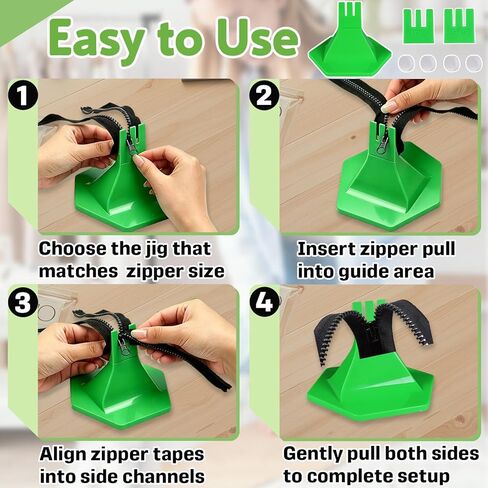 Easy to Use

1

Choose the jig that matches  zipper size

2

Insert zipper pull into guide area

3

Align zipper tapes into side channels

4

Gently pull both sides to complete setup