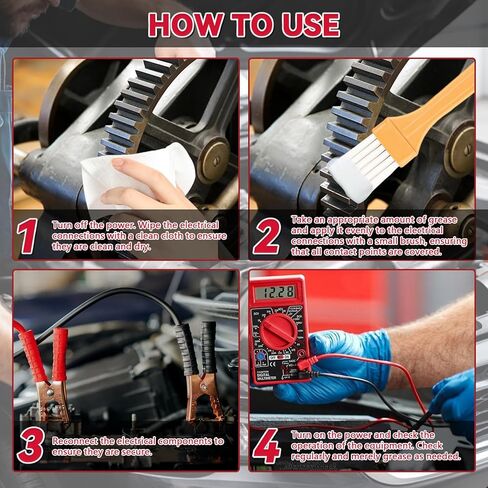 HOW TO USE

1 Turn off the power. Wipe the electrical connections with a clean cloth to ensure they are clean and dry.

2 Take an appropriate amount of grease and apply it evenly to the electrical connections with a small brush, ensuring that all contact points are covered.

3 Reconnect the electrical components to ensure they are secure.

12.28

DIGITAL MULTIMETER

4 Turn on the power and check the operation of the equipment. Check regularly and merely grease as needed.