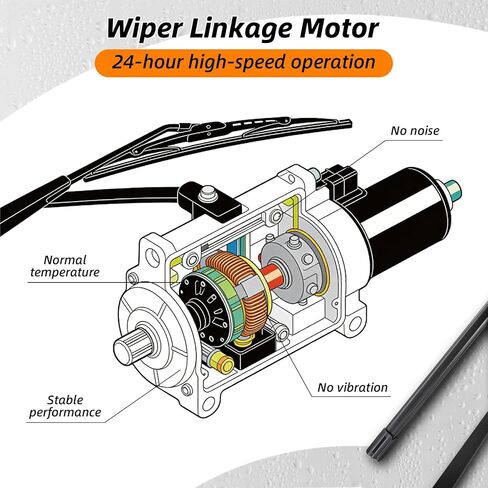 Wiper Linkage Motor

24-hour high-speed operation

No noise

Normal temperature

No vibration

Stable performance