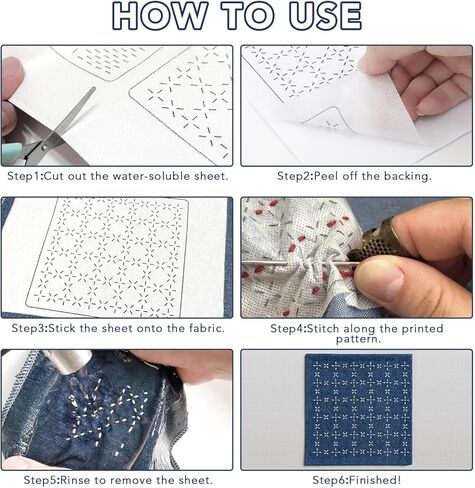 HOW TO USE

Step1:Cut out the water-soluble sheet.

Step2:Peel off the backing.

Step3:Stick the sheet onto the fabric.

Step4:Stitch along the printed pattern.

Step5:Rinse to remove the sheet.

Step6:Finished!