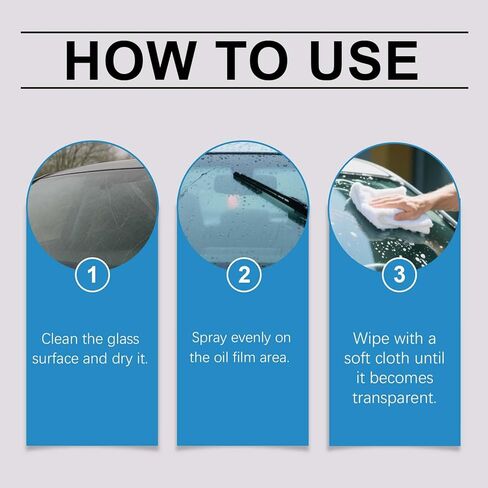 HOW TO USE

1

Clean the glass surface and dry it.

2

Spray evenly on the oil film area.

3

Wipe with a soft cloth until it becomes transparent.