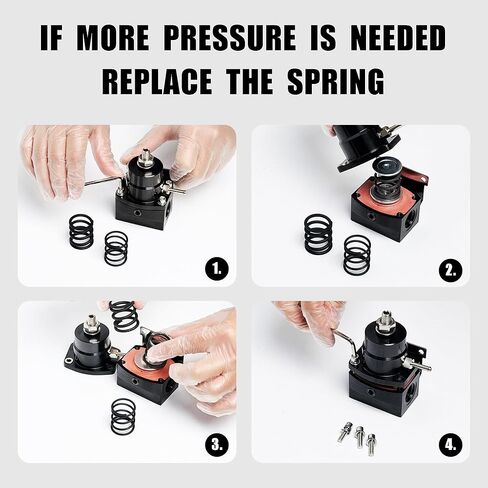 IF MORE PRESSURE IS NEEDED
REPLACE THE SPRING

1.

2.

3.

4.