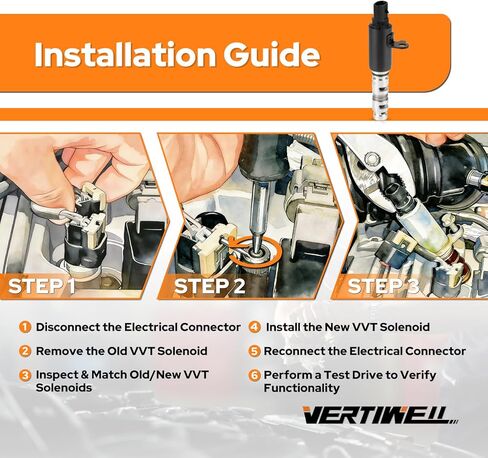 Installation Guide

STEP 1

STEP 2

STEP 3

1 Disconnect the Electrical Connector

2 Remove the Old VVT Solenoid

3 Inspect & Match Old/New VVT Solenoids

4 Install the New VVT Solenoid

5 Reconnect the Electrical Connector

6 Perform a Test Drive to Verify Functionality

VERTIWELL