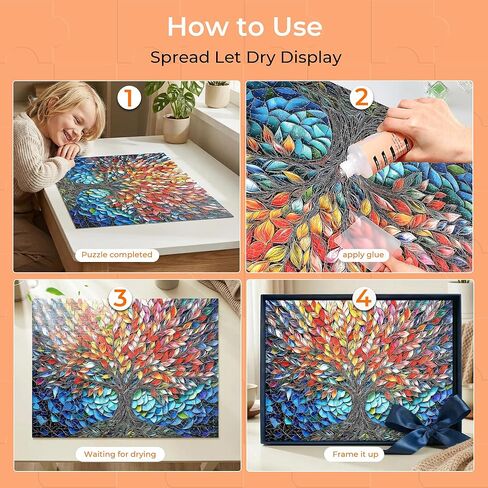 How to Use

Spread Let Dry Display

1

Puzzle completed

2

apply glue

3

Waiting for drying

4

Frame it up