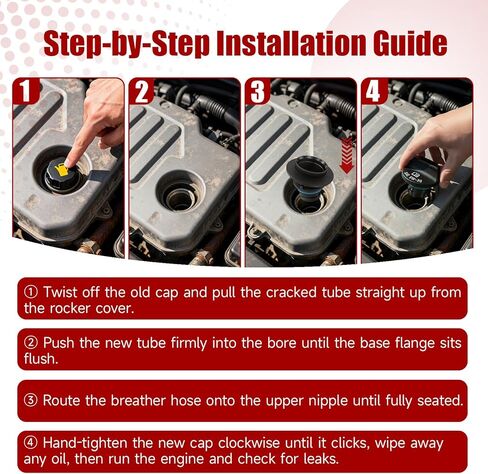 Step-by-Step Installation Guide

1

2

3

4

① Twist off the old cap and pull the cracked tube straight up from the rocker cover.

② Push the new tube firmly into the bore until the base flange sits flush.

③ Route the breather hose onto the upper nipple until fully seated.

④ Hand-tighten the new cap clockwise until it clicks, wipe away any oil, then run the engine and check for leaks.