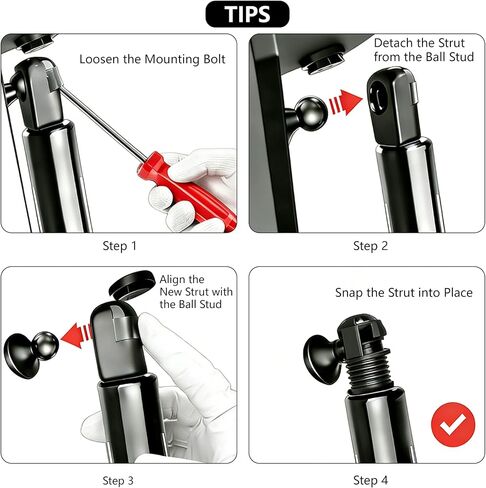 TIPS

Loosen the Mounting Bolt

Step 1

Detach the Strut from the Ball Stud

Step 2

Align the New Strut with the Ball Stud

Step 3

Snap the Strut into Place

Step 4