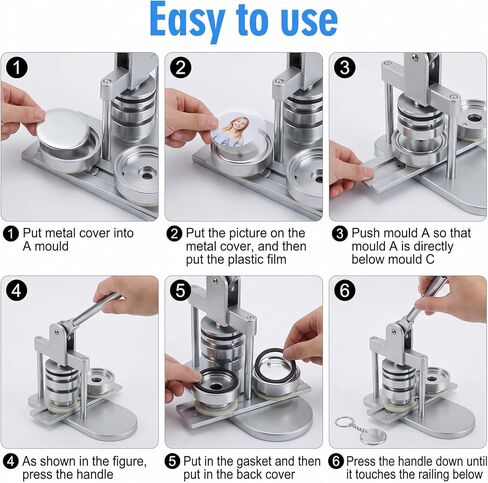 Easy to use

1

2

3

1 Put metal cover into A mould

2 Put the picture on the metal cover, and then put the plastic film

3 Push mould A so that mould A is directly below mould C

4

5

6

4 As shown in the figure, press the handle

5 Put in the gasket and then put in the back cover

6 Press the handle down until it touches the railing below