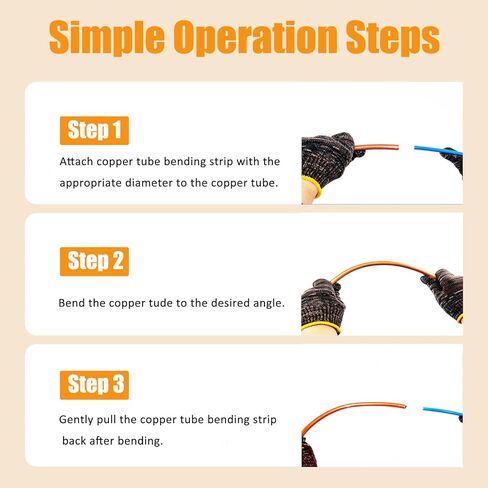 Simple Operation Steps

Step 1

Attach copper tube bending strip with the appropriate diameter to the copper tube.

Step 2

Bend the copper tude to the desired angle.

Step 3

Gently pull the copper tube bending strip back after bending.