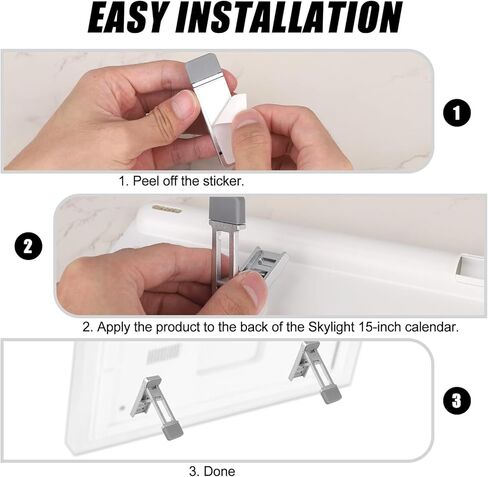 EASY INSTALLATION

1

1. Peel off the sticker.

2

2. Apply the product to the back of the Skylight 15-inch calendar.

3

3. Done