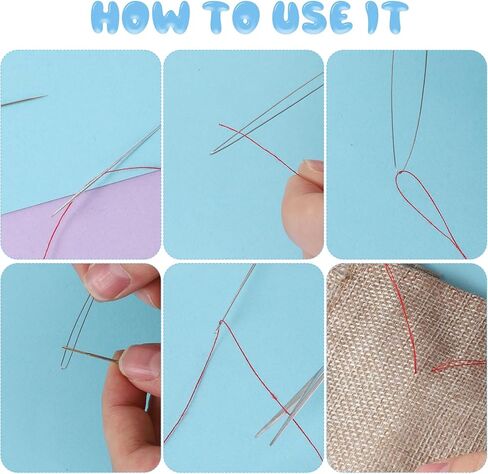 HOW TO USE IT