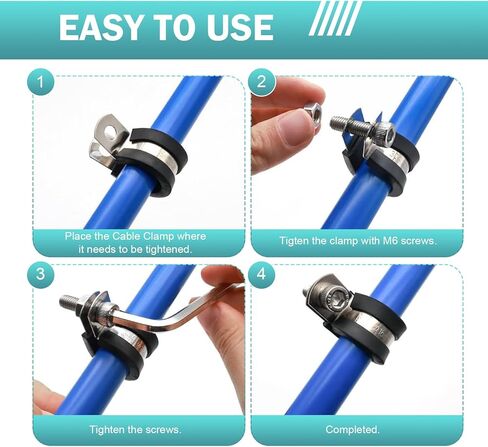 EASY TO USE

1

Place the Cable Clamp where it needs to be tightened.

2

Tigten the clamp with M6 screws.

3

Tighten the screws.

4

Completed.