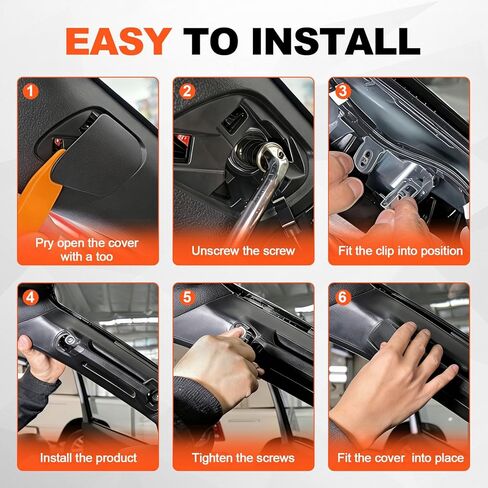 EASY TO INSTALL

1
Pry open the cover with a too

2
Unscrew the screw

3
Fit the clip into position

4
Install the product

5
Tighten the screws

6
Fit the cover into place