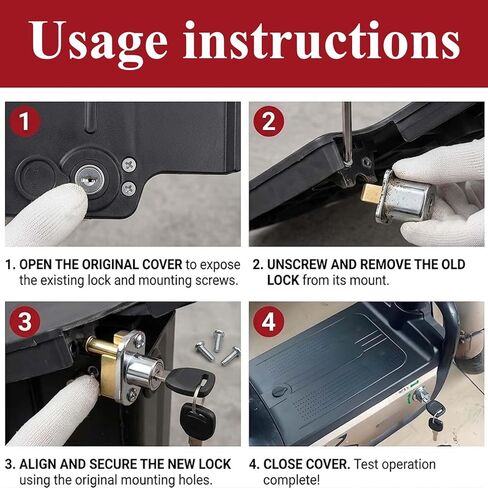 Usage instructions

1

2

1. OPEN THE ORIGINAL COVER to expose the existing lock and mounting screws.

2. UNSCREW AND REMOVE THE OLD LOCK from its mount.

3

4

3. ALIGN AND SECURE THE NEW LOCK using the original mounting holes.

4. CLOSE COVER. Test operation complete!