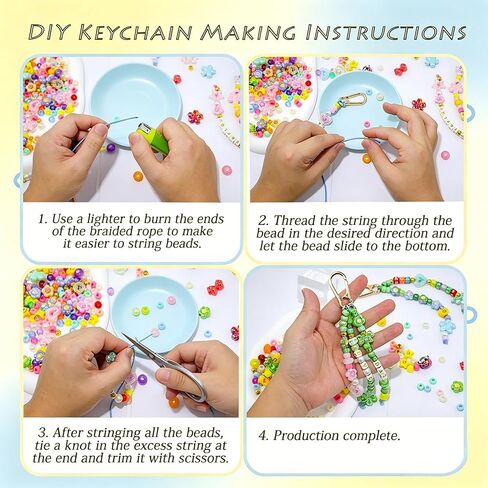 DIY KEYCHAIN MAKING INSTRUCTIONS

1. Use a lighter to burn the ends of the braided rope to make it easier to string beads.

2. Thread the string through the bead in the desired direction and let the bead slide to the bottom.

3. After stringing all the beads, tie a knot in the excess string at the end and trim it with scissors.

4. Production complete.