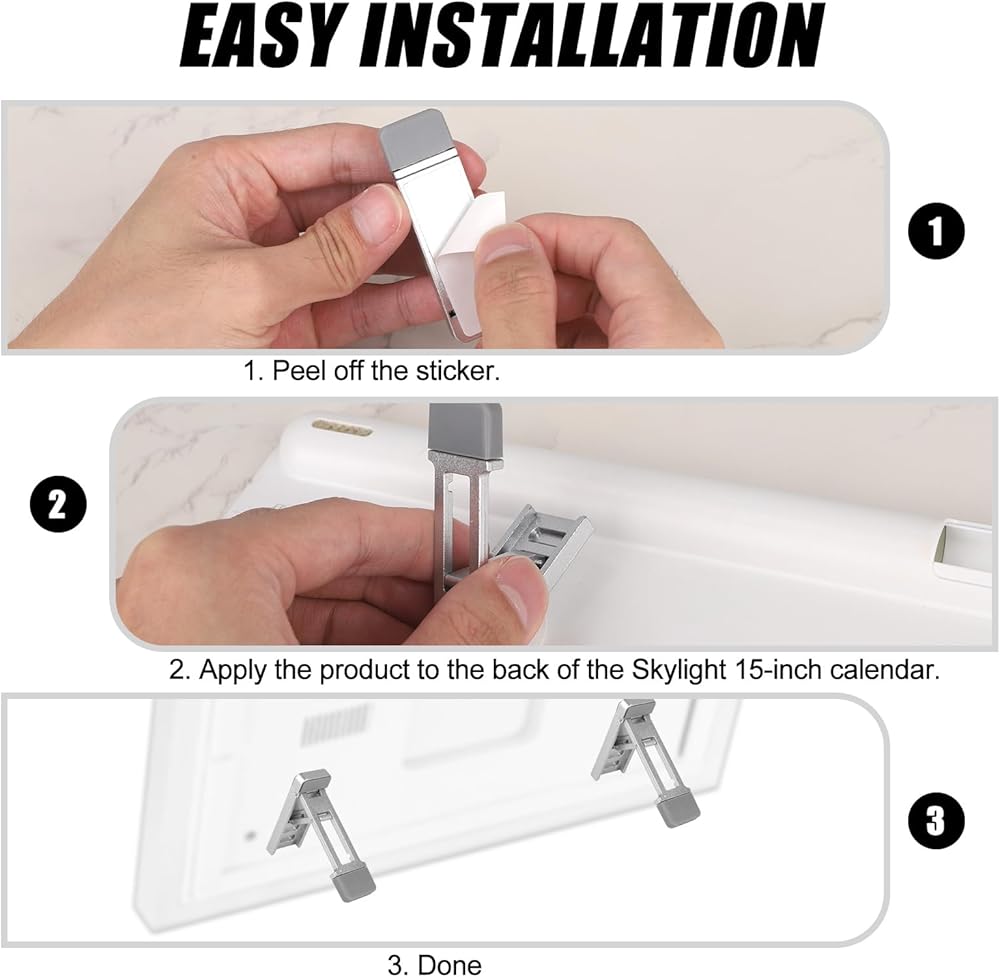 EASY INSTALLATION

1

1. Peel off the sticker.

2

2. Apply the product to the back of the Skylight 15-inch calendar.

3

3. Done