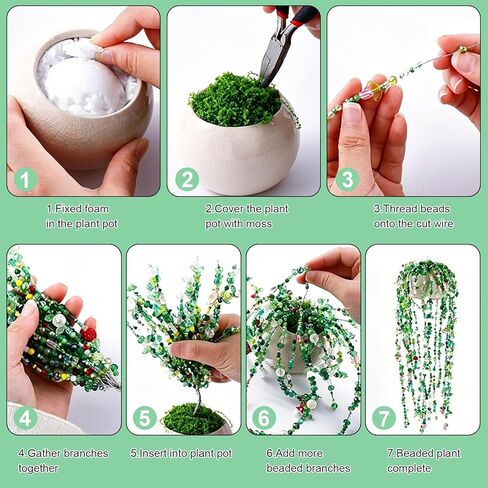 1

2

3

1.Fixed foam in the plant pot

2.Cover the plant pot with moss

3.Thread beads onto the cut wire

4

5

6

7

4.Gather branches together

5.Insert into plant pot

6.Add more beaded branches

7.Beaded plant complete