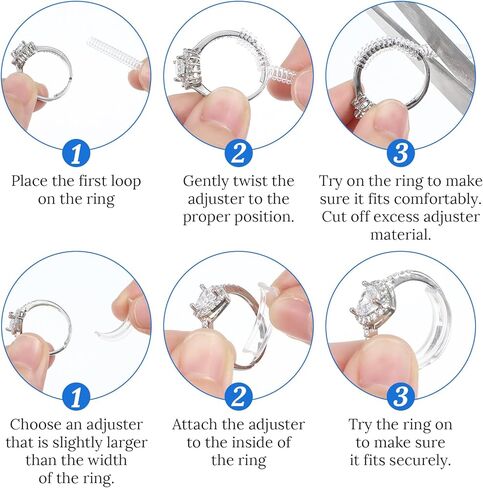 1

Place the first loop on the ring

2

Gently twist the adjuster to the proper position.

3

Try on the ring to make sure it fits comfortably. Cut off excess adjuster material.

1

Choose an adjuster that is slightly larger than the width of the ring.

2

Attach the adjuster to the inside of the ring

3

Try the ring on to make sure it fits securely.