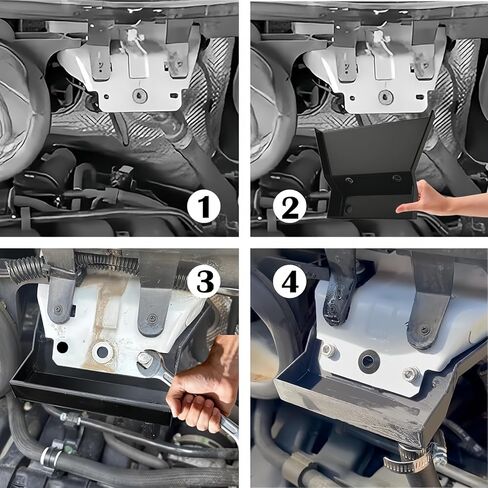 1

2

3

4