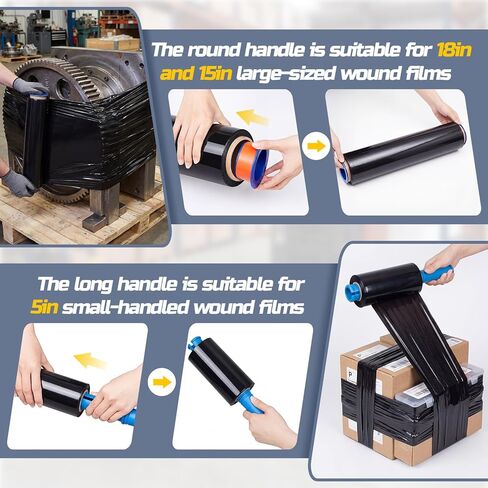 The round handle is suitable for 18in and 15in large-sized wound films

The long handle is suitable for 5in small-handled wound films