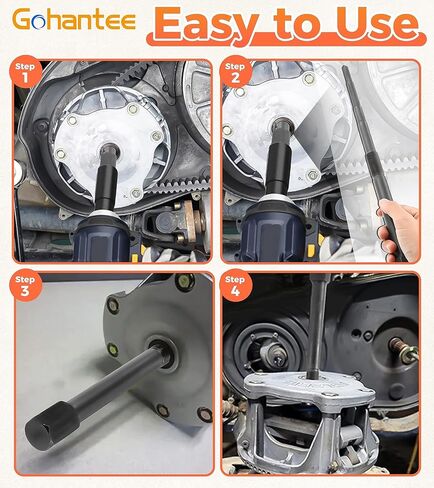 Gohantee Easy to Use

Step 1

Step 2

Step 3

Step 4