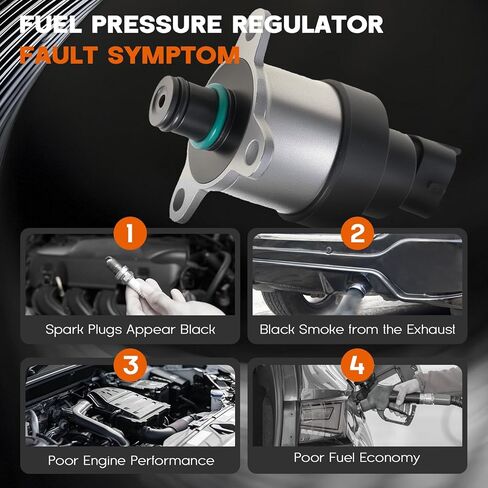 FUEL PRESSURE REGULATOR
FAULT SYMPTOM

1
Spark Plugs Appear Black

2
Black Smoke from the Exhaust

3
Poor Engine Performance

4
Poor Fuel Economy