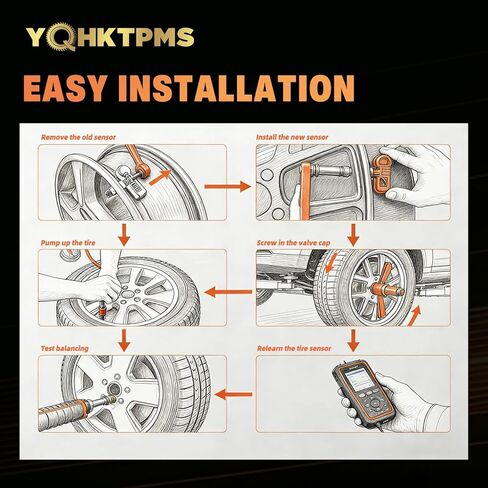 YQHKTPMS

EASY INSTALLATION

Remove the old sensor

Install the new sensor

Pump up the tire

Screw in the valve cap

Test balancing

Relearn the tire sensor