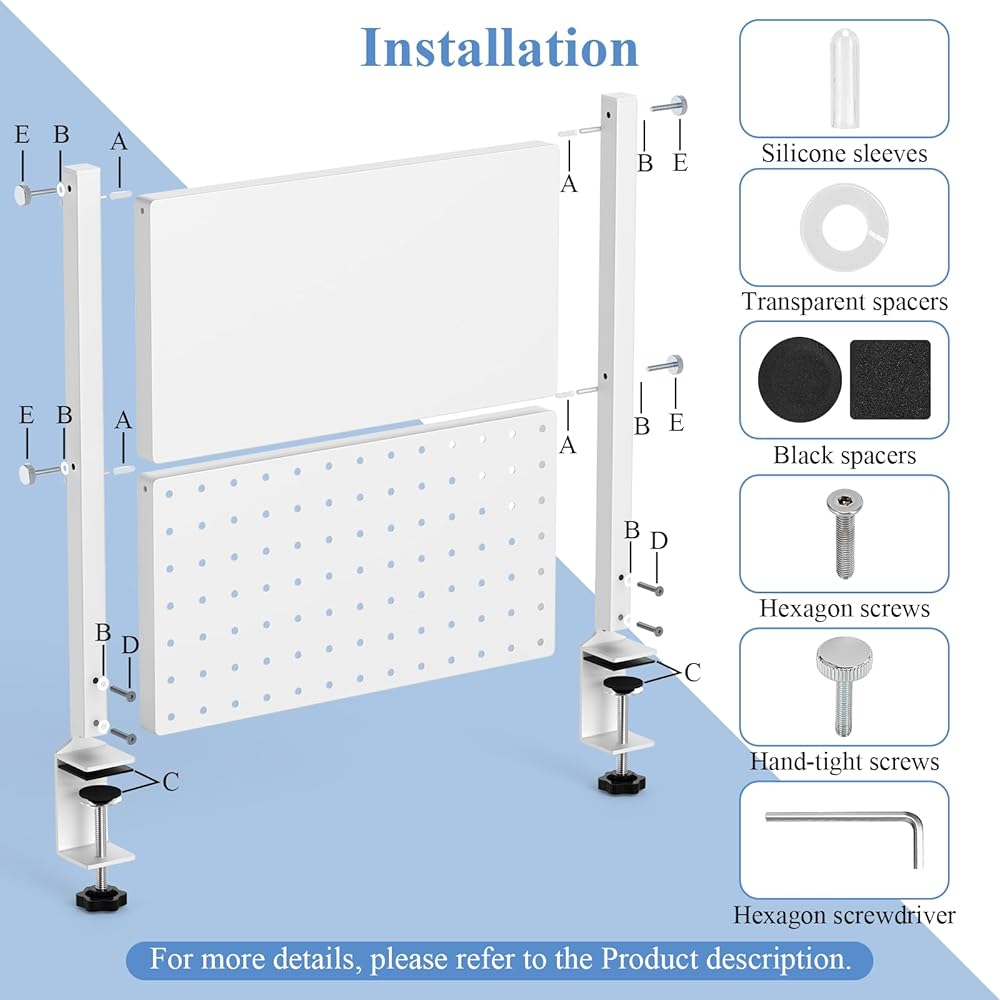 Installation

E B A

A B E

E B A

A B E

B D

B D

C

C

Silicone sleeves

Transparent spacers

Black spacers

Hexagon screws

Hand-tight screws

Hexagon screwdriver

For more details, please refer to the Product description.