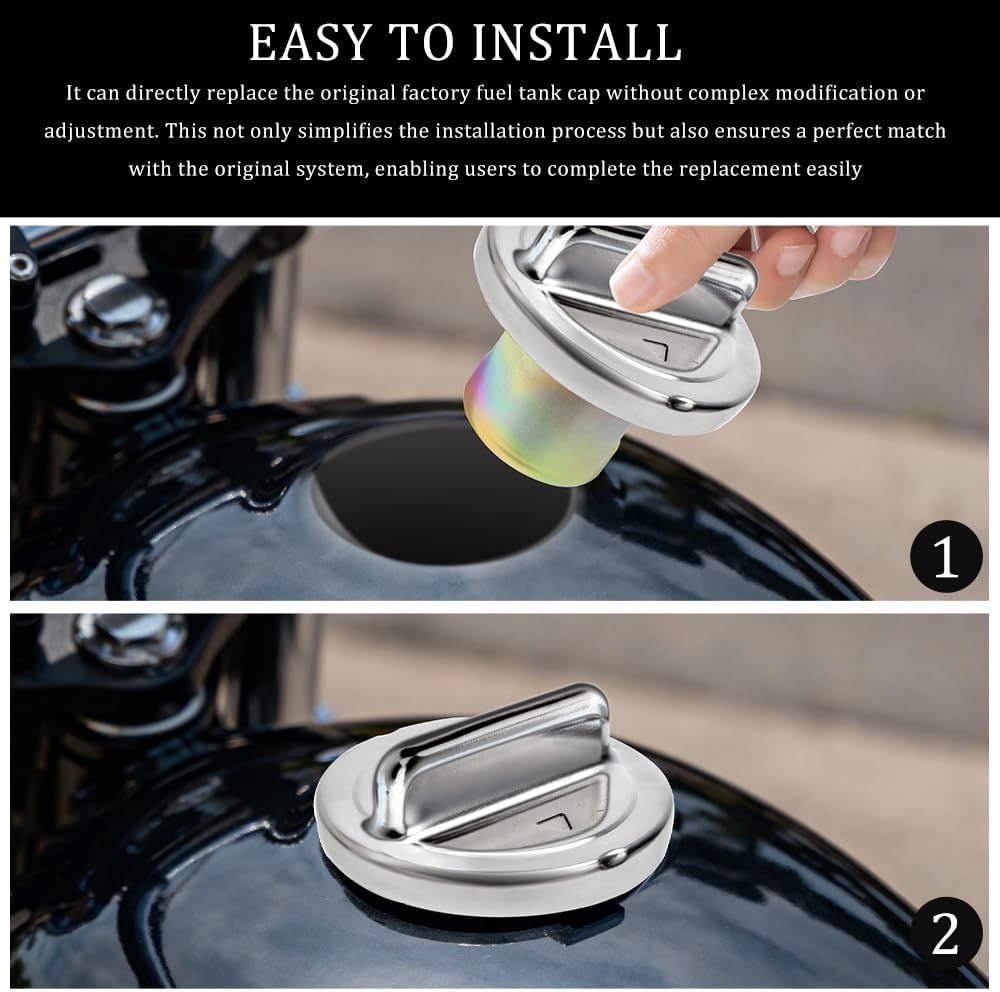 EASY TO INSTALL

It can directly replace the original factory fuel tank cap without complex modification or adjustment. This not only simplifies the installation process but also ensures a perfect match with the original system, enabling users to complete the replacement easily

1

2