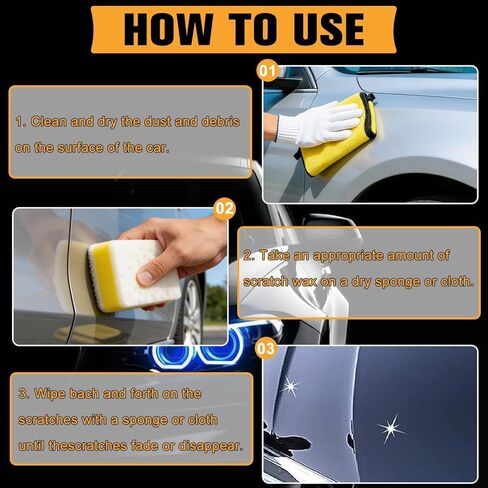 HOW TO USE

01

1. Clean and dry the dust and debris on the surface of the car.

02

2. Take an appropriate amount of scratch wax on a dry sponge or cloth.

03

3. Wipe bach and forth on the scratches with a sponge or cloth until thescratches fade or disappear.