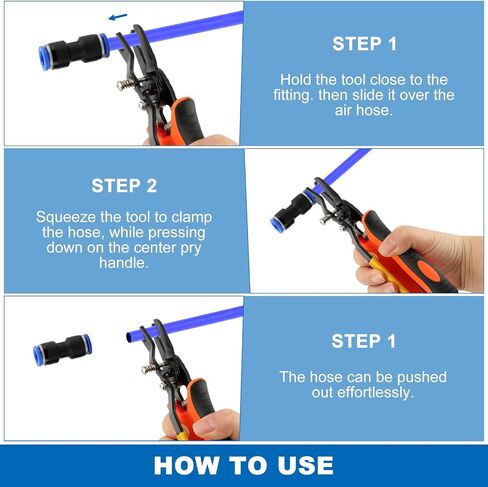 STEP 1

Hold the tool close to the fitting. then slide it over the air hose.

STEP 2

Squeeze the tool to clamp the hose, while pressing down on the center pry handle.

STEP 1

The hose can be pushed out effortlessly.

HOW TO USE