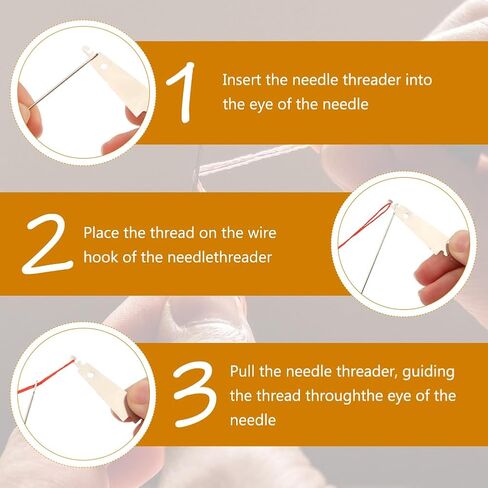 1 Insert the needle threader into the eye of the needle

2 Place the thread on the wire hook of the needlethreader

3 Pull the needle threader, guiding the thread throughthe eye of the needle