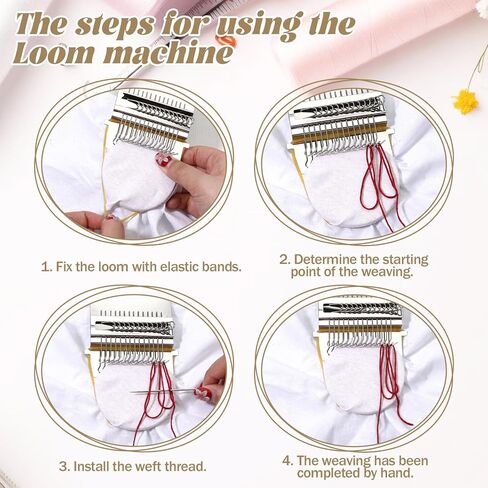 The steps for using the Loom machine

1. Fix the loom with elastic bands.

2. Determine the starting point of the weaving.

3. Install the weft thread.

4. The weaving has been completed by hand.