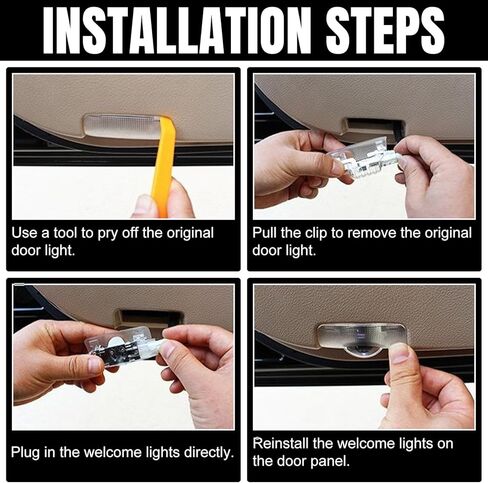 INSTALLATION STEPS

Use a tool to pry off the original door light.

Pull the clip to remove the original door light.

Plug in the welcome lights directly.

Reinstall the welcome lights on the door panel.