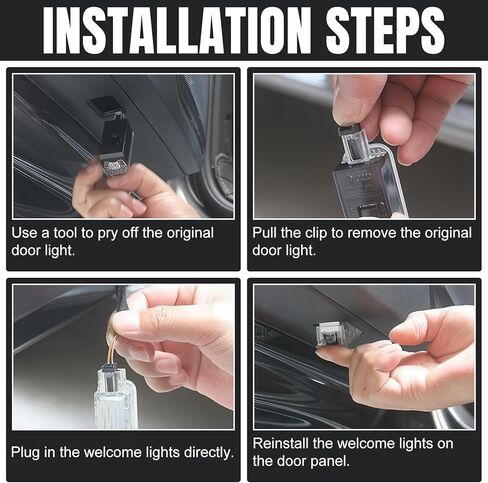 INSTALLATION STEPS

Use a tool to pry off the original door light.

Pull the clip to remove the original door light.

Plug in the welcome lights directly.

Reinstall the welcome lights on the door panel.