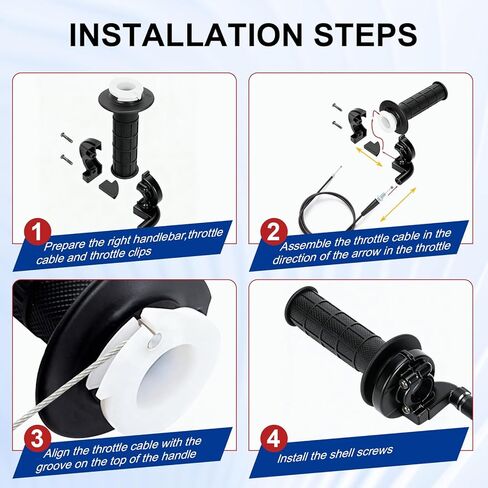 INSTALLATION STEPS

1 Prepare the right handlebar,throttle cable and throttle clips

2 Assemble the throttle cable in the direction of the arrow in the throttle

3 Align the throttle cable with the groove on the top of the handle

4 Install the shell screws