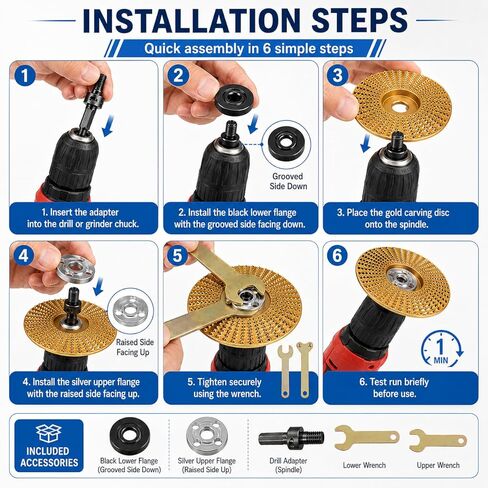 INSTALLATION STEPS

Quick assembly in 6 simple steps

1

1. Insert the adapter into the drill or grinder chuck.

2

Grooved Side Down

2. Install the black lower flange with the grooved side facing down.

3

3. Place the gold carving disc onto the spindle.

4

Raised Side Facing Up

4. Install the silver upper flange with the raised side facing up.

5

5. Tighten securely using the wrench.

6

1 MIN

6. Test run briefly before use.

INCLUDED ACCESSORIES

Black Lower Flange (Grooved Side Down)

Silver Upper Flange (Raised Side Up)

Drill Adapter (Spindle)

Lower Wrench

Upper Wrench