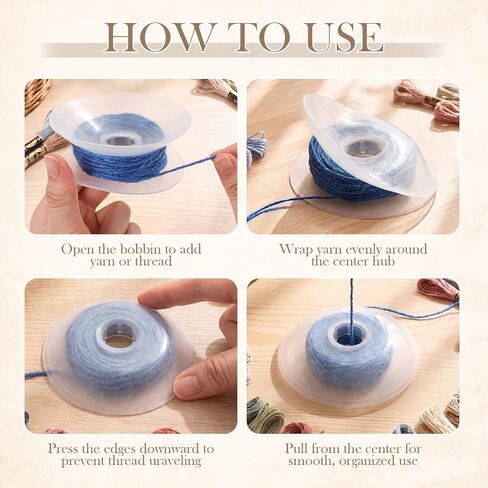 HOW TO USE

Open the bobbin to add yarn or thread

Wrap yarn evenly around the center hub

Press the edges downward to prevent thread uraveling

Pull from the center for smooth, organized use