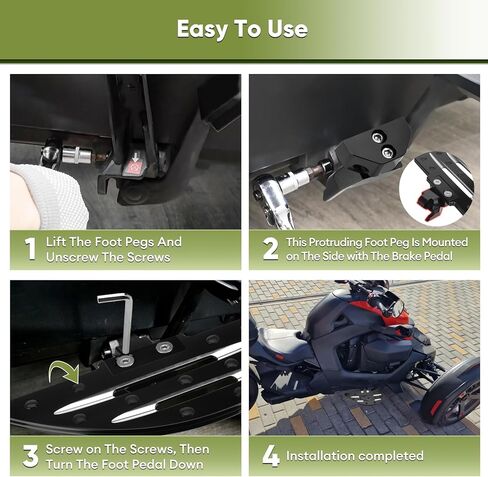 Easy To Use

1 Lift The Foot Pegs And Unscrew The Screws

2 This Protruding Foot Peg Is Mounted on The Side with The Brake Pedal

3 Screw on The Screws, Then Turn The Foot Pedal Down

4 Installation completed